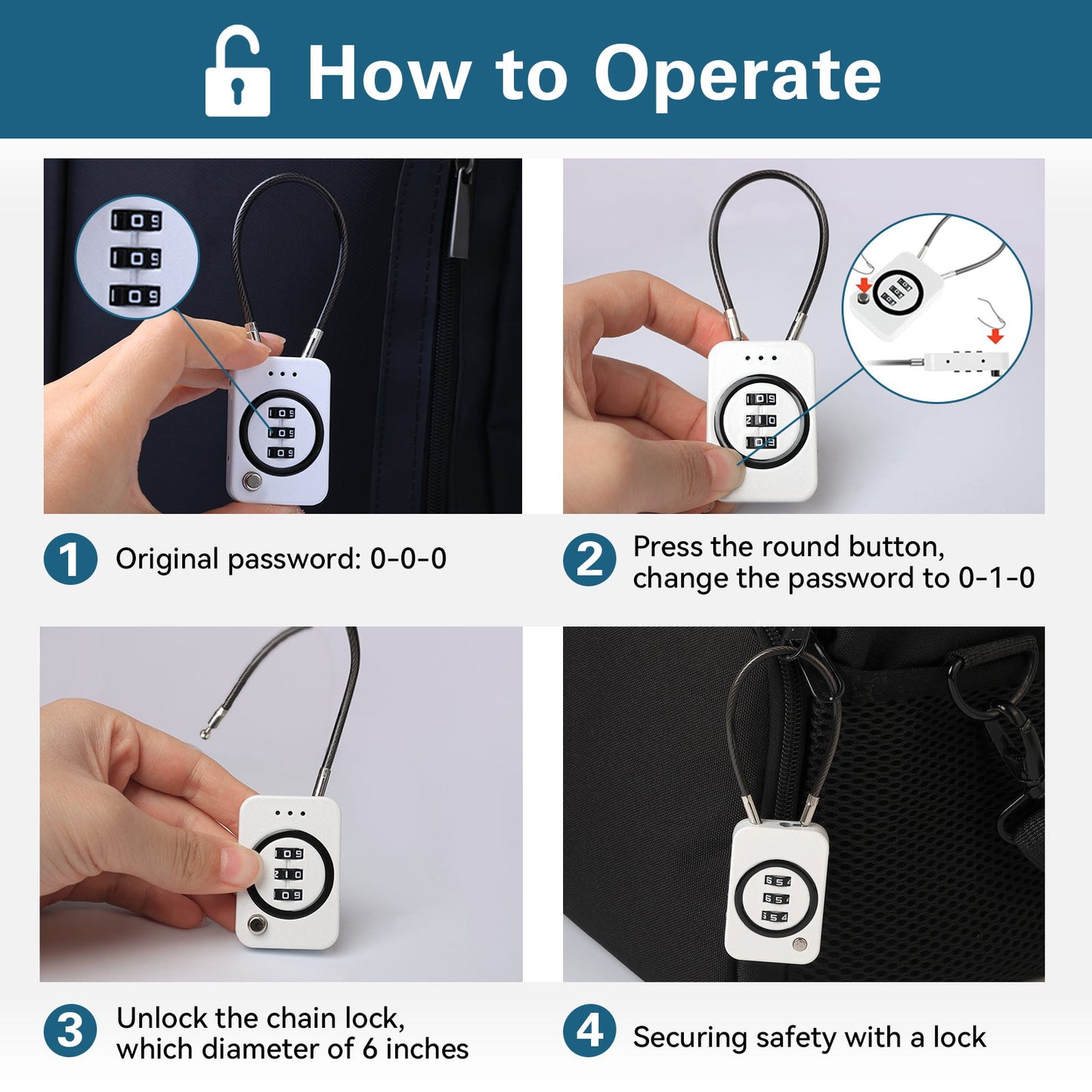 How to Operate

1 Original password: 0-0-0

2 Press the round button, change the password to 0-1-0

3 Unlock the chain lock, which diameter of 6 inches

4 Securing safety with a lock