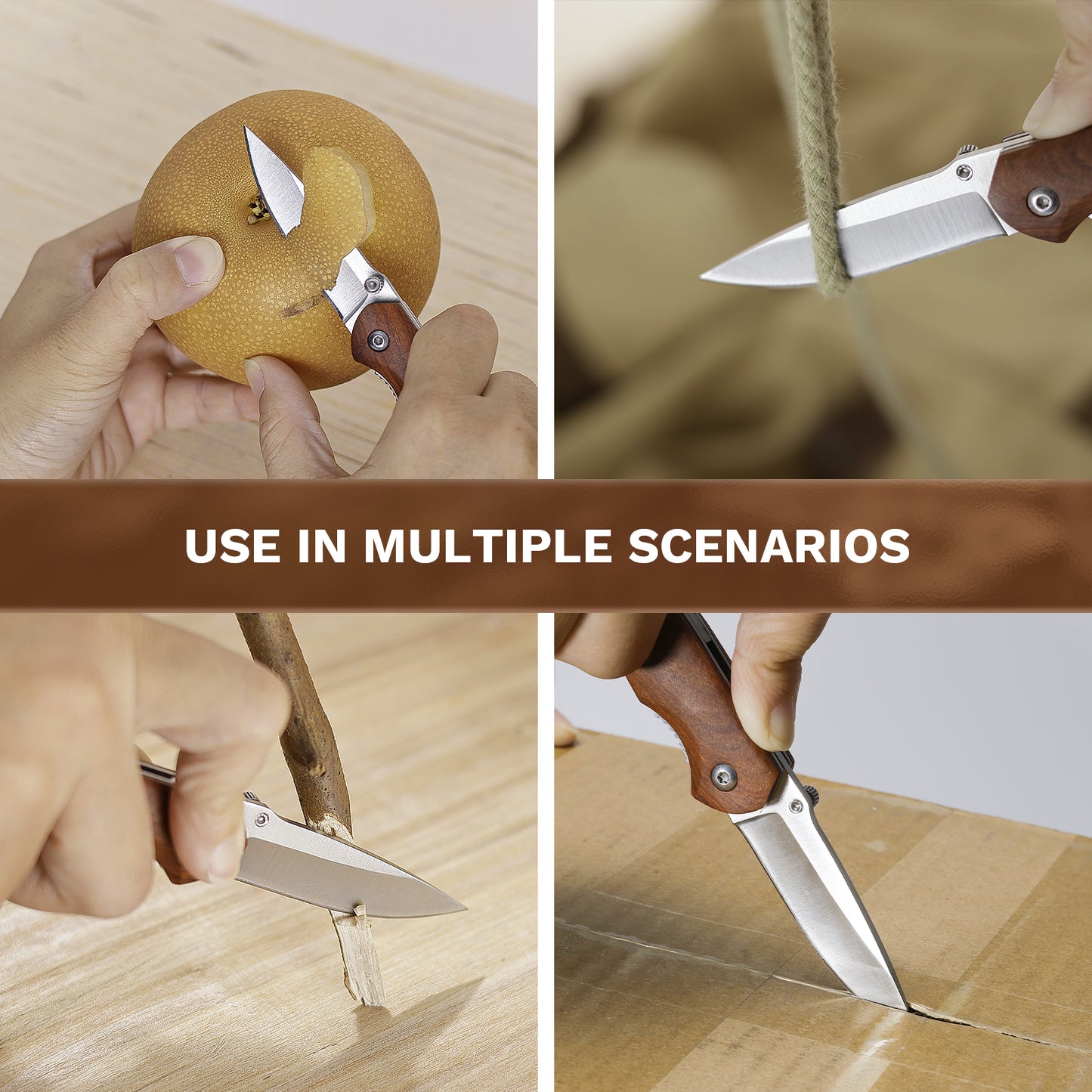 USE IN MULTIPLE SCENARIOS