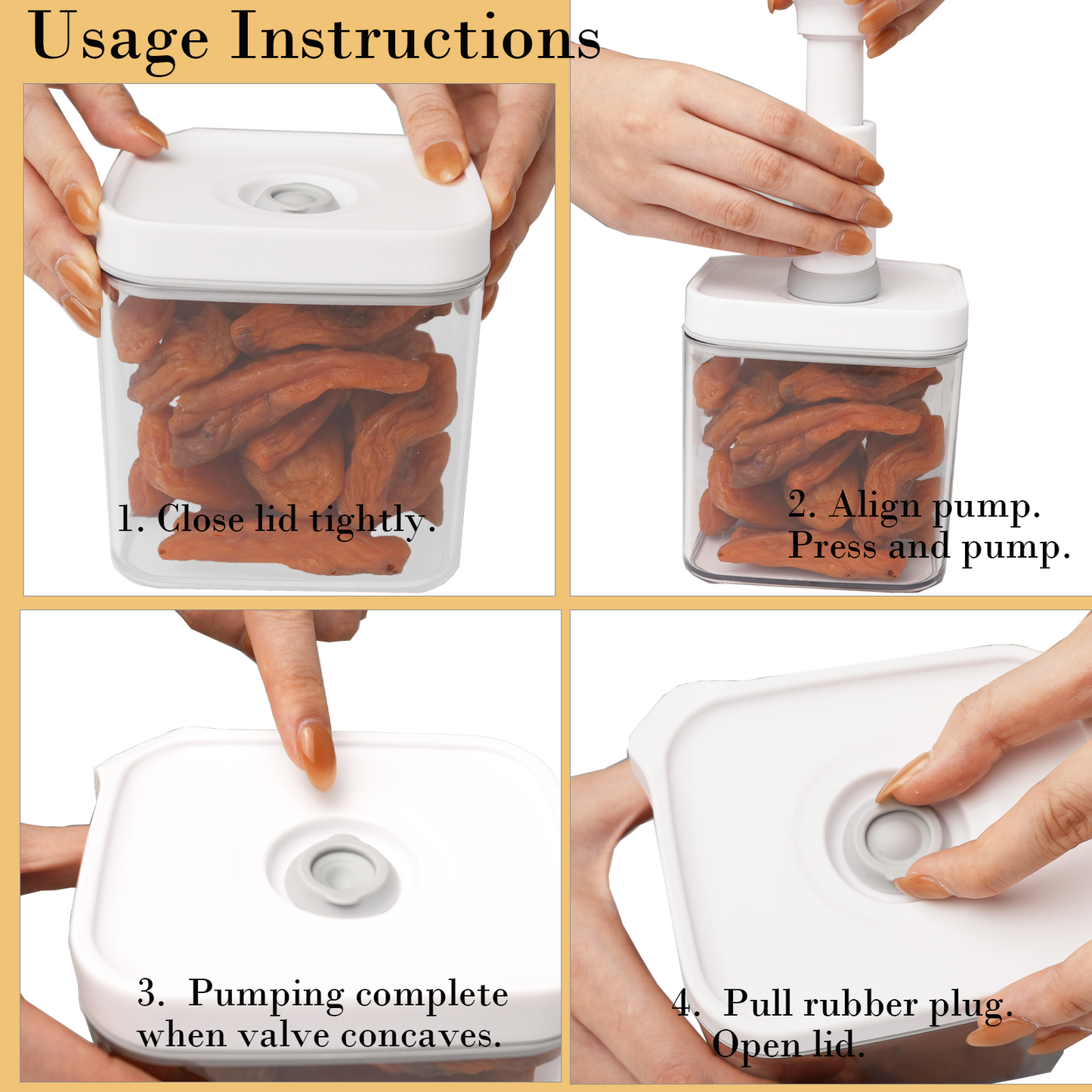 Usage Instructions

1. Close lid tightly.

2. Align pump. Press and pump.

3. Pumping complete when valve concaves.

4. Pull rubber plug. Open lid.