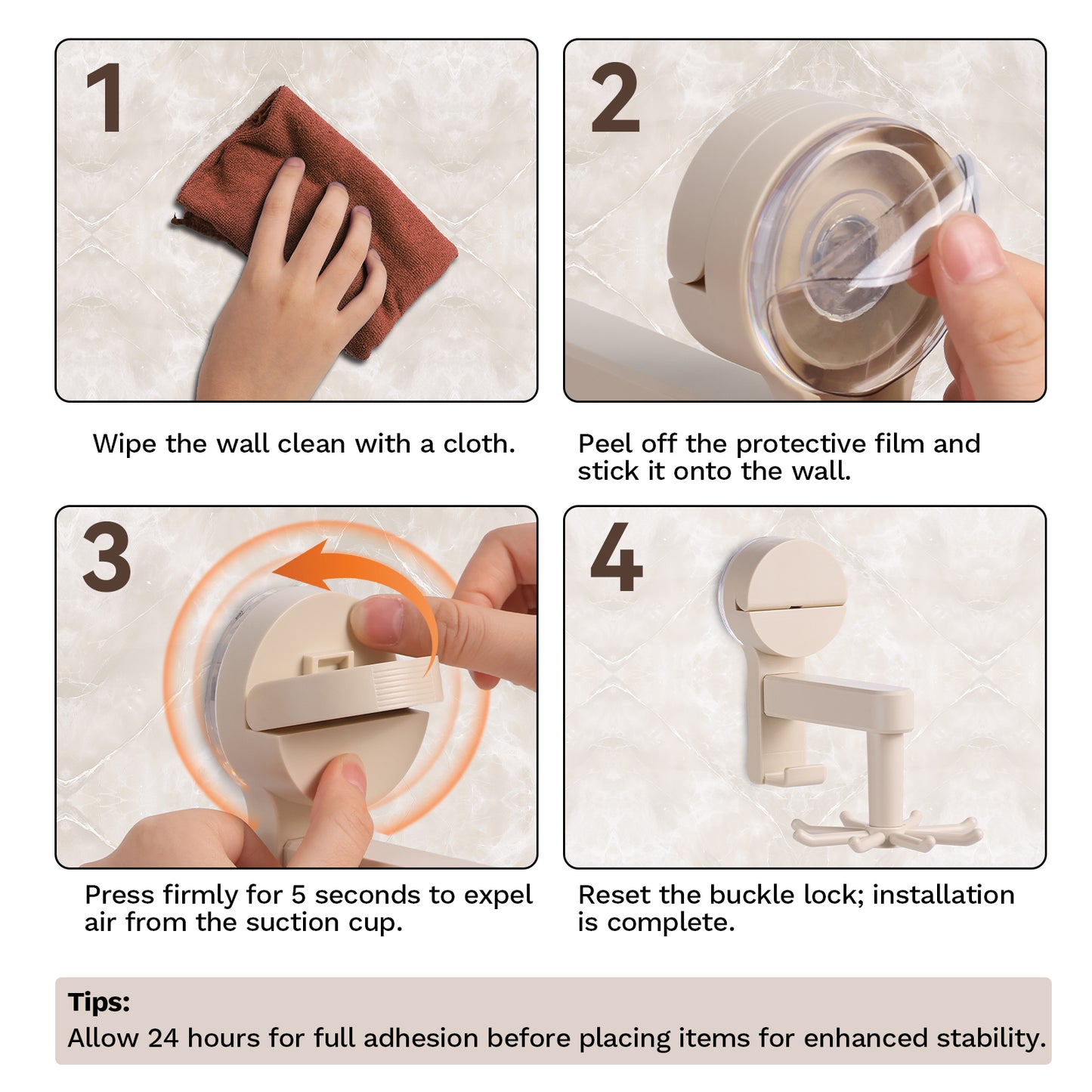 1

Wipe the wall clean with a cloth.

2

Peel off the protective film and stick it onto the wall.

3

Press firmly for 5 seconds to expel air from the suction cup.

4

Reset the buckle lock; installation is complete.

Tips:
Allow 24 hours for full adhesion before placing items for enhanced stability.