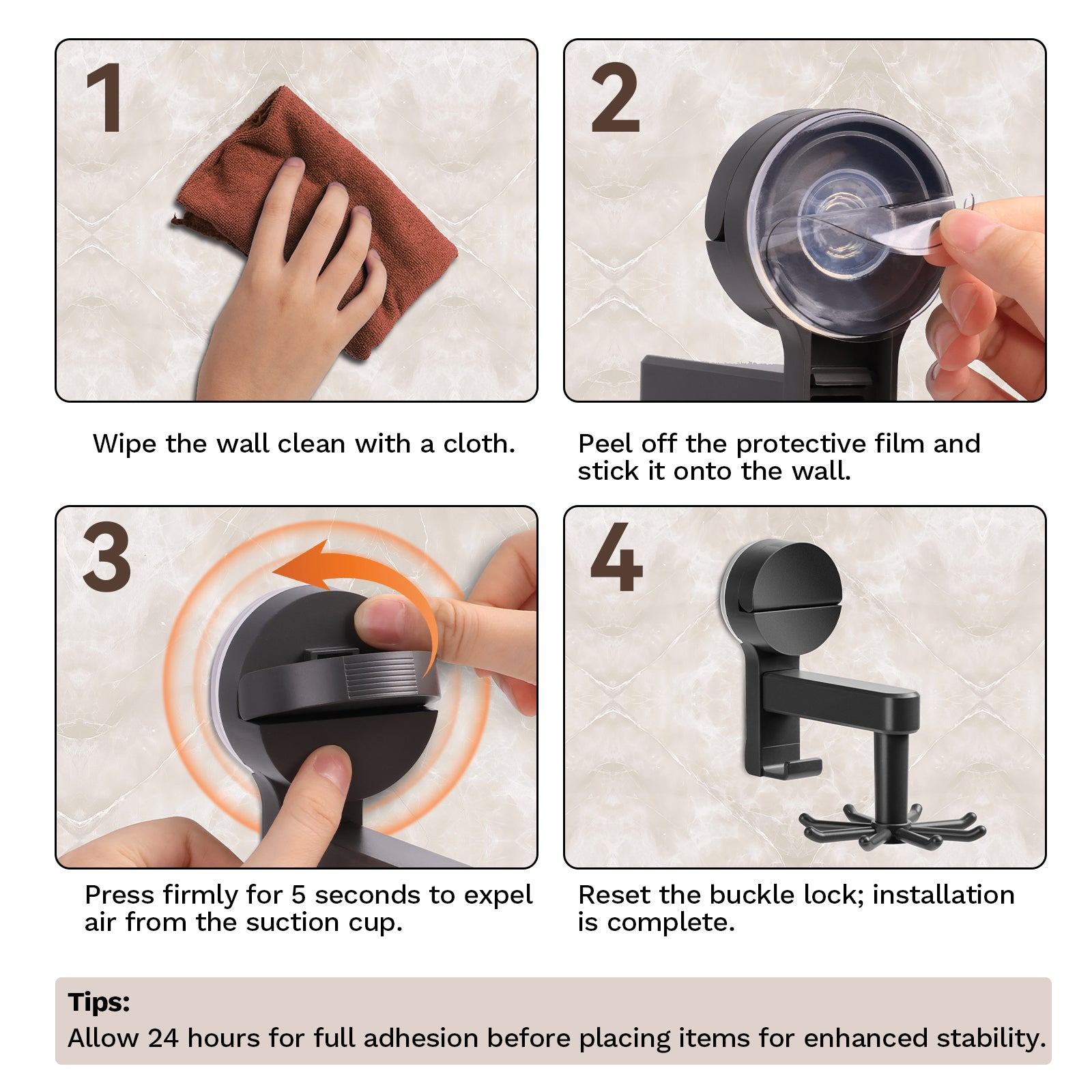 1

Wipe the wall clean with a cloth.

2

Peel off the protective film and stick it onto the wall.

3

Press firmly for 5 seconds to expel air from the suction cup.

4

Reset the buckle lock; installation is complete.

Tips:
Allow 24 hours for full adhesion before placing items for enhanced stability.