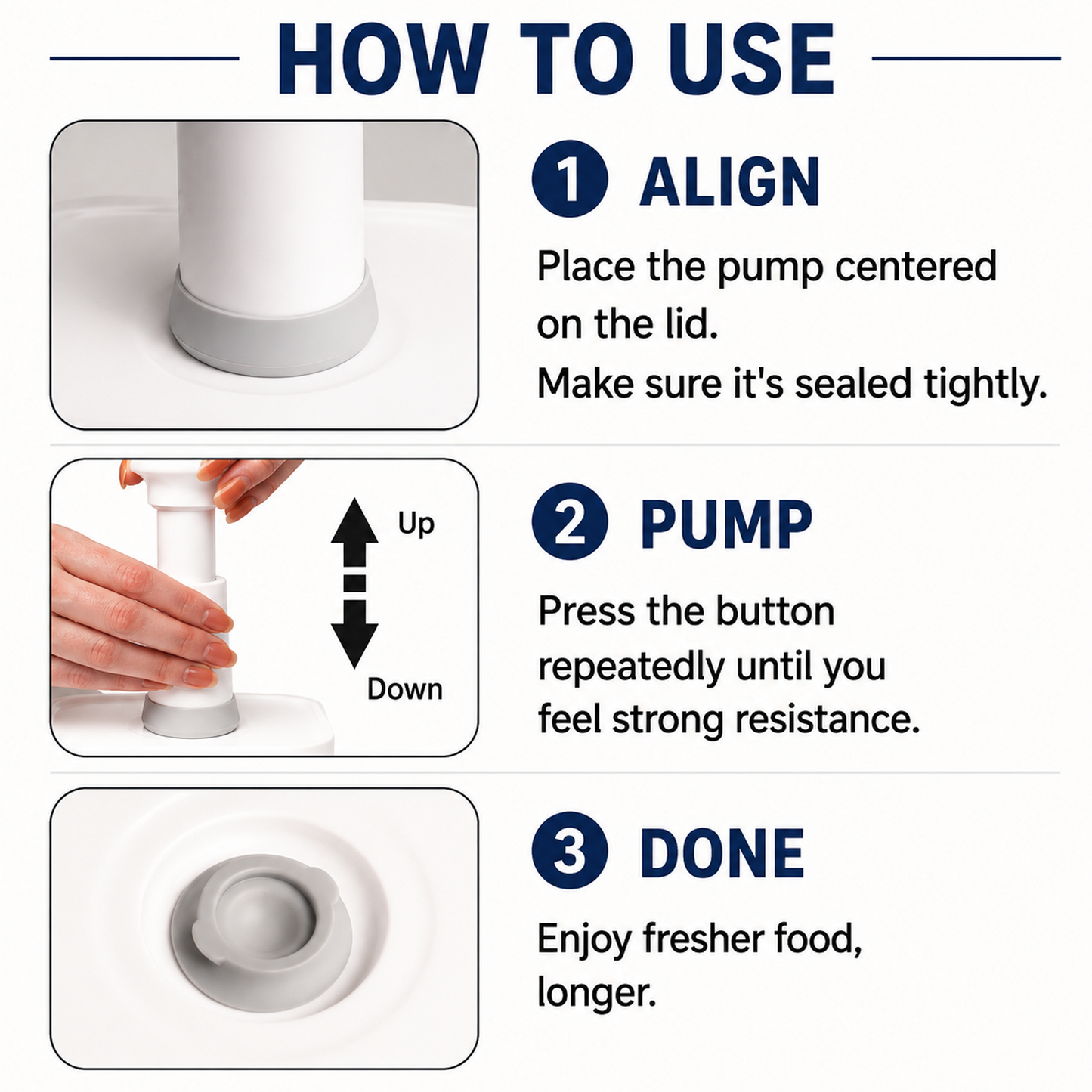 HOW TO USE

1 ALIGN

Place the pump centered on the lid.
Make sure it's sealed tightly.

Up

Down

2 PUMP

Press the button repeatedly until you feel strong resistance.

3 DONE

Enjoy fresher food, longer.