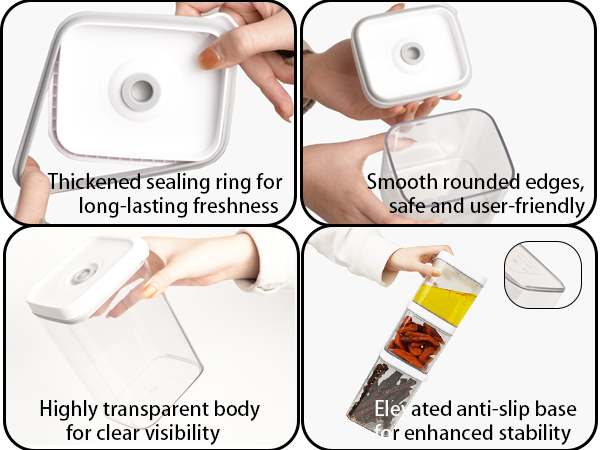 Thickened sealing ring for long-lasting freshness

Smooth rounded edges, safe and user-friendly

Highly transparent body for clear visibility

Elevated anti-slip base for enhanced stability